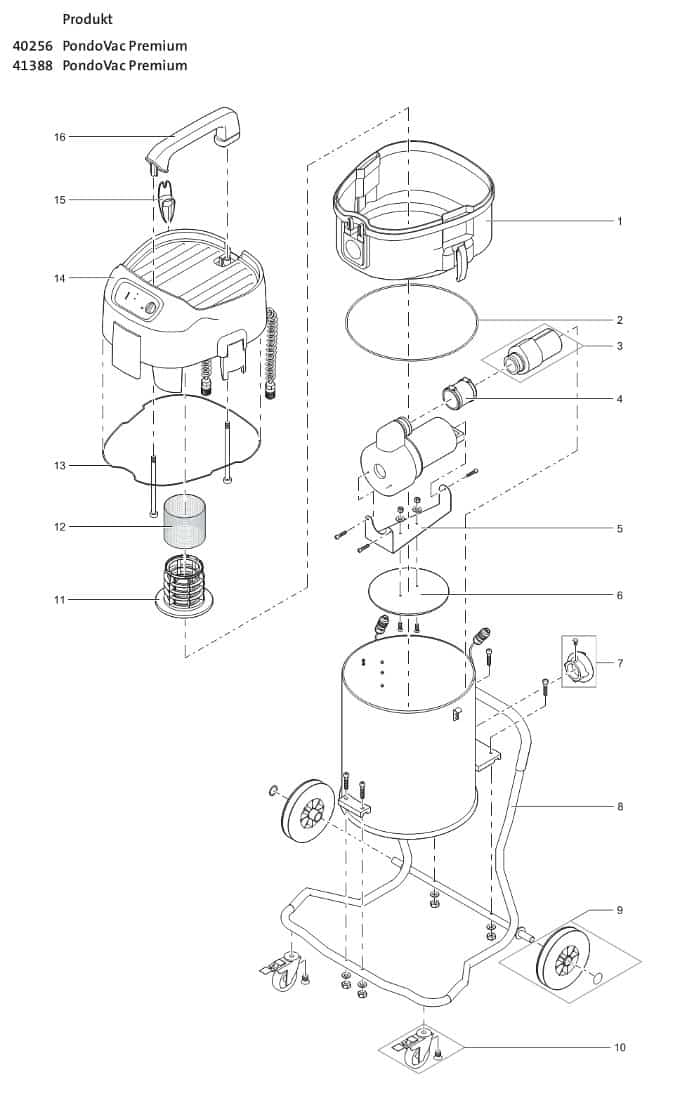 Produkt

40256 PondoVac Premium
41388 PondoVac Premium

16
15
14
13
12
11
1
2
3
4
5
6
7
8
9
10