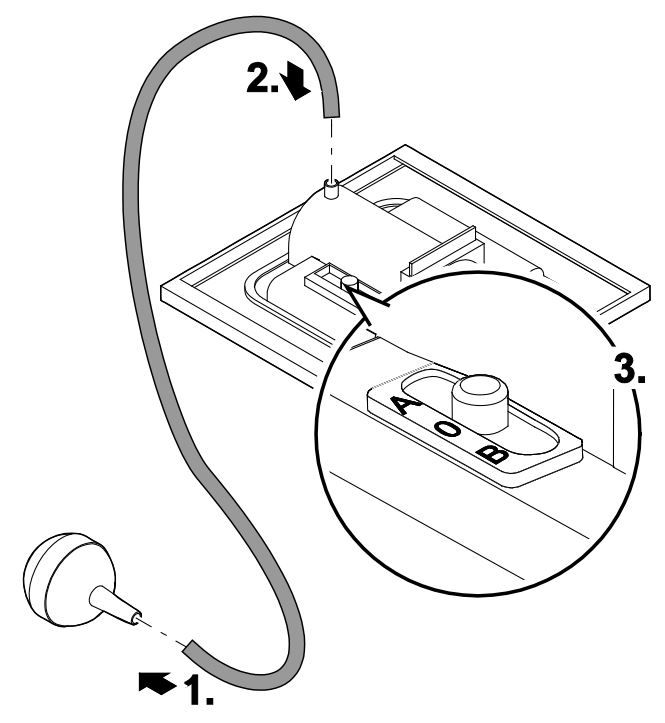 2.
3.
A
O
B
1.