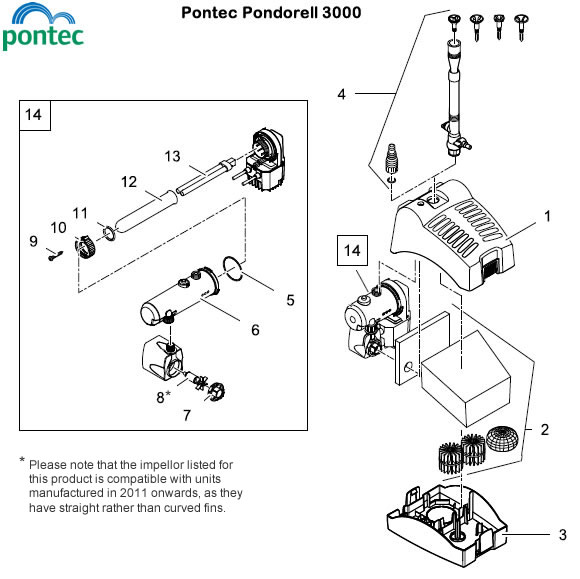 pontec

Pontec Pondorell 3000

14

13

12

11

10

9

5

6

8*

7

4

1

14

2

3

* Please note that the impellor listed for this product is compatible with units manufactured in 2011 onwards, as they have straight rather than curved fins.